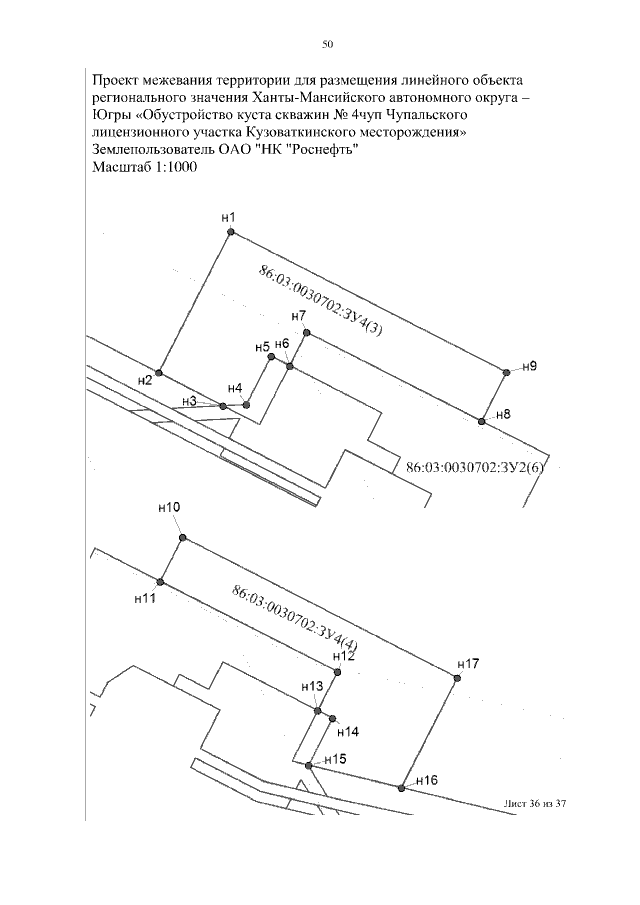 50

Проект межевания территории для размещения линейного объекта регионального значения Ханты-Мансийского автономного округа – Югры «Обустройство куста скважин № 4чуп Чупальского лицензионного участка Кузоваткинского месторождения»
Землепользователь ОАО "НК "Роснефть"
Масштаб 1:1000

н1
86:03:0030702:ЗУ4(3)
н7
н5
н6
н9
н2
н4
н3
н8
86:03:0030702:ЗУ2(6)

н10
н11
86:03:0030702:ЗУ4(4)
н12
н17
н13
н14
н15
н16

Лист 36 из 37