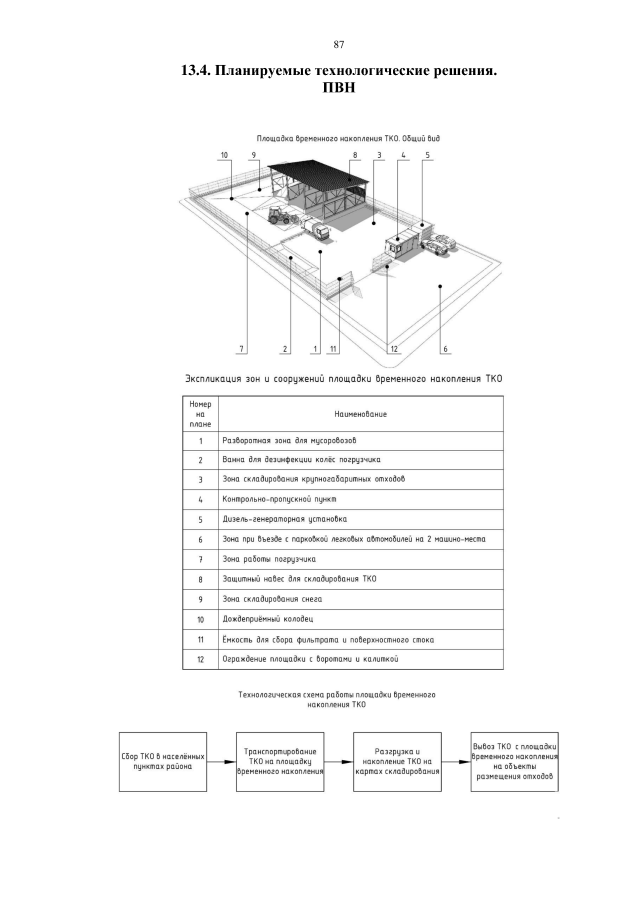 87

13.4. Планируемые технологические решения. ПВН

Площадка временного накопления ТКО. Общий вид

10 9 8 3 4 5

7 2 1 11 12 6

Экспликация зон и сооружений площадки временного накопления ТКО

| Номер на плане | Наименование |
|---|---|
| 1 | Разворотная зона для мусоровозов |
| 2 | Ванна для дезинфекции колёс погрузчика |
| 3 | Зона складирования крупногабаритных отходов |
| 4 | Контрольно-пропускной пункт |
| 5 | Дизель-генераторная установка |
| 6 | Зона при въезде с парковкой легковых автомобилей на 2 машино-места |
| 7 | Зона работы погрузчика |
| 8 | Защитный навес для складирования ТКО |
| 9 | Зона складирования снега |
| 10 | Дождеприёмный колодец |
| 11 | Ёмкость для сбора фильтрата и поверхностного стока |
| 12 | Ограждение площадки с воротами и калиткой |

Технологическая схема работы площадки временного накопления ТКО

Сбор ТКО в населённых пунктах района

Транспортирование ТКО на площадку временного накопления

Разгрузка и накопление ТКО на картах складирования

Вывоз ТКО с площадки временного накопления на объекты размещения отходов