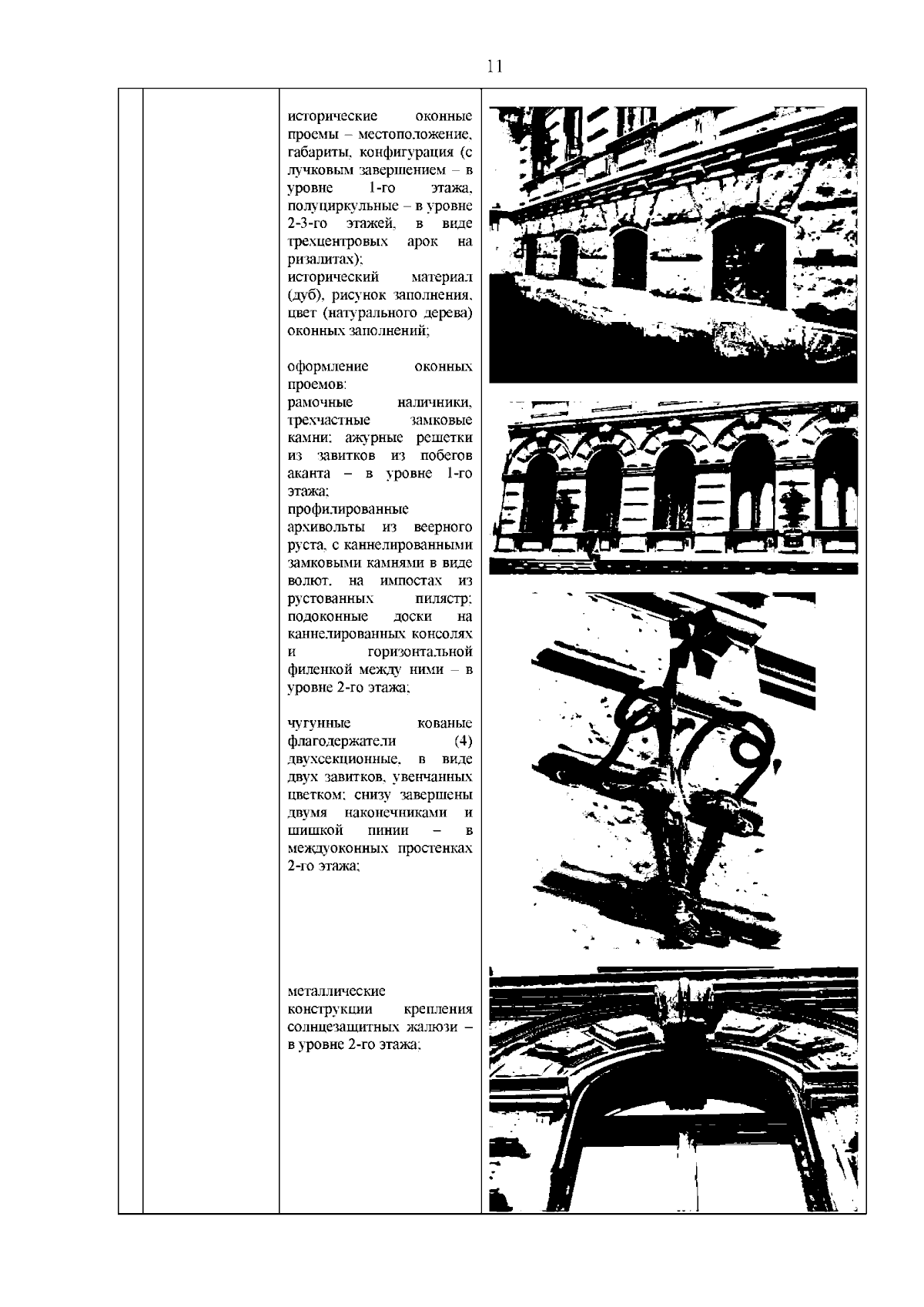 11

исторические оконные проемы – местоположение, габариты, конфигурация (с лучковым завершением – в уровне 1-го этажа, полуциркульные – в уровне 2-3-го этажей, в виде трехцентровых арок на ризалитах);
исторический материал (дуб), рисунок заполнения, цвет (натурального дерева) оконных заполнений;

оформление оконных проемов:
рамочные наличники, трехчастные замковые камни; ажурные решетки из завитков из побегов аканта – в уровне 1-го этажа;
профилированные архивольты из веерного руста, с каннелированными замковыми камнями в виде волют, на импостах из рустованных пилястр; подоконные доски на каннелированных консолях и горизонтальной филенкой между ними – в уровне 2-го этажа;

чугунные кованые флагодержатели (4) двухсекционные, в виде двух завитков, увенчанных цветком; снизу завершены двумя наконечниками и шишкой пинии – в междуоконных простенках 2-го этажа;

металлические конструкции крепления солнцезащитных жалюзи – в уровне 2-го этажа;