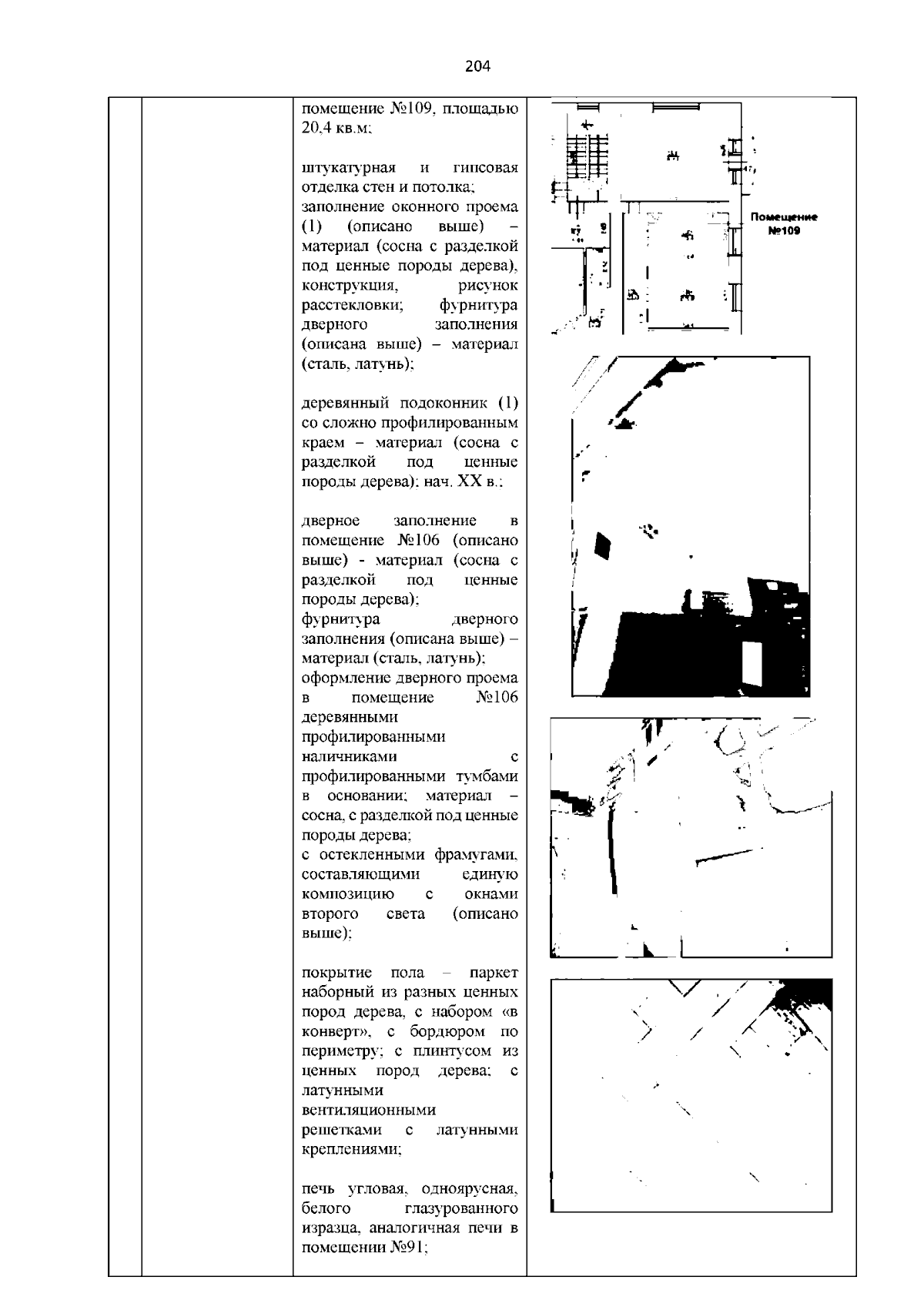 204

помещение №109, площадью 20,4 кв.м;

штукатурная и гипсовая отделка стен и потолка;
заполнение оконного проема (1) (описано выше) – материал (сосна с разделкой под ценные породы дерева), конструкция, рисунок расстекловки; фурнитура дверного заполнения (описана выше) – материал (сталь, латунь);

деревянный подоконник (1) со сложно профилированным краем – материал (сосна с разделкой под ценные породы дерева); нач. XX в.;

дверное заполнение в помещение №106 (описано выше) - материал (сосна с разделкой под ценные породы дерева);
фурнитура дверного заполнения (описана выше) – материал (сталь, латунь);
оформление дверного проема в помещение №106 деревянными профилированными наличниками с профилированными тумбами в основании; материал – сосна, с разделкой под ценные породы дерева;
с остекленными фрамугами, составляющими единую композицию с окнами второго света (описано выше);

покрытие пола – паркет наборный из разных ценных пород дерева, с набором «в конверт», с бордюром по периметру; с плинтусом из ценных пород дерева; с латунными вентиляционными решетками с латунными креплениями;

печь угловая, одноярусная, белого глазурованного изразца, аналогичная печи в помещении №91;

Помещение №109