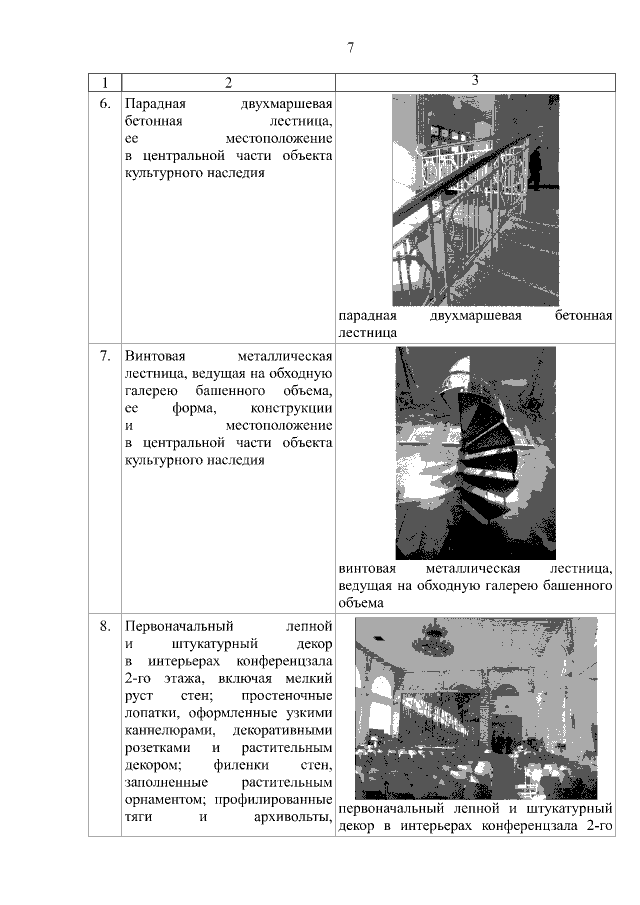 7

| 1 | 2 | 3 |
|---|---|---|
| 6. | Парадная двухмаршевая бетонная лестница, ее местоположение в центральной части объекта культурного наследия | парадная двухмаршевая бетонная лестница |
| 7. | Винтовая металлическая лестница, ведущая на обходную галерею башенного объема, ее форма, конструкции и местоположение в центральной части объекта культурного наследия | винтовая металлическая лестница, ведущая на обходную галерею башенного объема |
| 8. | Первоначальный лепной и штукатурный декор в интерьерах конференцзала 2-го этажа, включая мелкий руст стен; простеночные лопатки, оформленные узкими каннелюрами, декоративными розетками и растительным декором; филенки стен, заполненные растительным орнаментом; профилированные тяги и архивольты, | первоначальный лепной и штукатурный декор в интерьерах конференцзала 2-го |