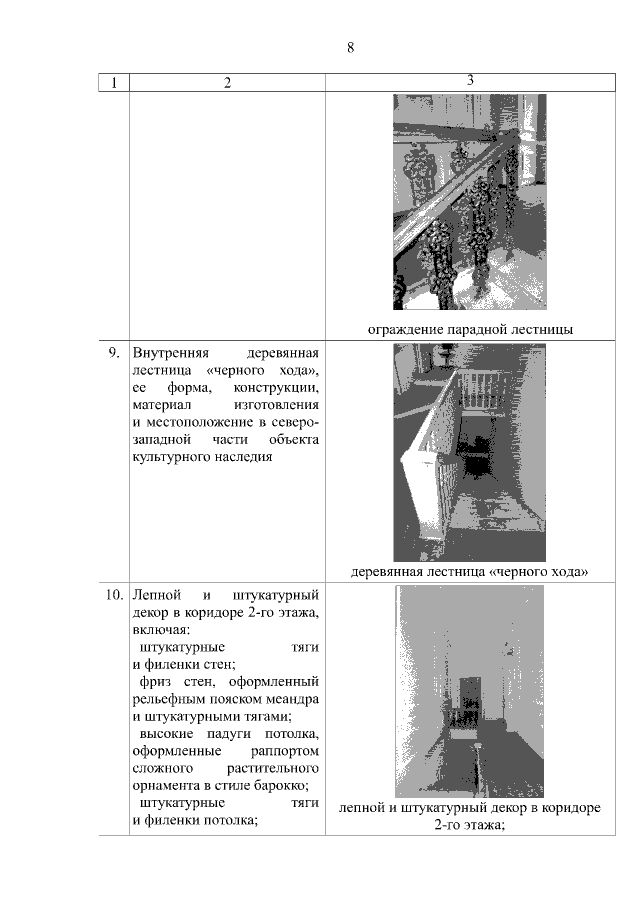 8

| 1 | 2 | 3 |
|---|---|---|
| | | ограждение парадной лестницы |
| 9. | Внутренняя деревянная лестница «черного хода», ее форма, конструкции, материал изготовления и местоположение в северо-западной части объекта культурного наследия | деревянная лестница «черного хода» |
| 10. | Лепной и штукатурный декор в коридоре 2-го этажа, включая: штукатурные тяги и филенки стен; фриз стен, оформленный рельефным пояском меандра и штукатурными тягами; высокие падуги потолка, оформленные раппортом сложного растительного орнамента в стиле барокко; штукатурные тяги и филенки потолка; | лепной и штукатурный декор в коридоре 2-го этажа; |