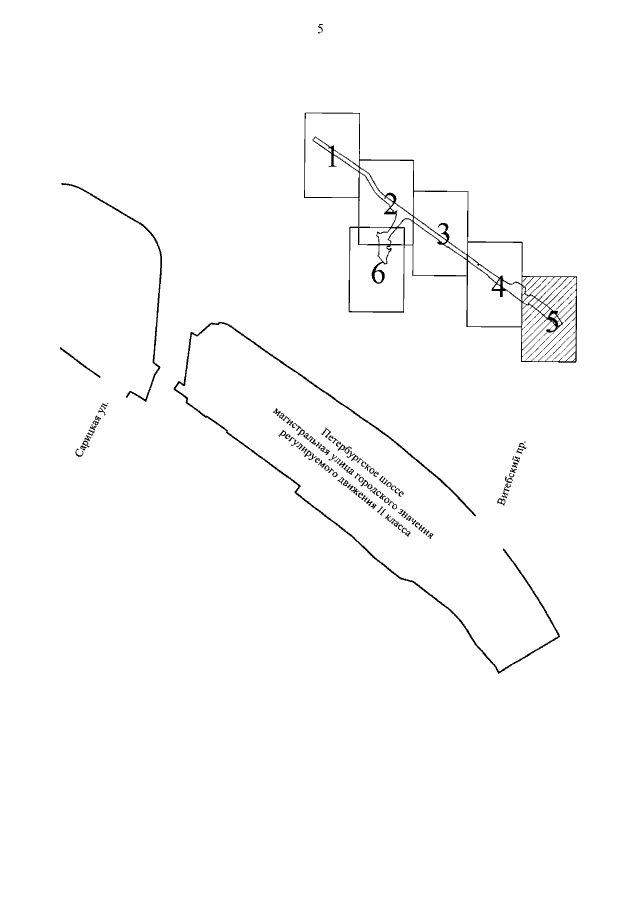 5

1
2
3
4
5
6

Сарицкая ул.

Петербургское шоссе
магистральная улица городского значения
регулируемого движения II класса

Витебский пр.