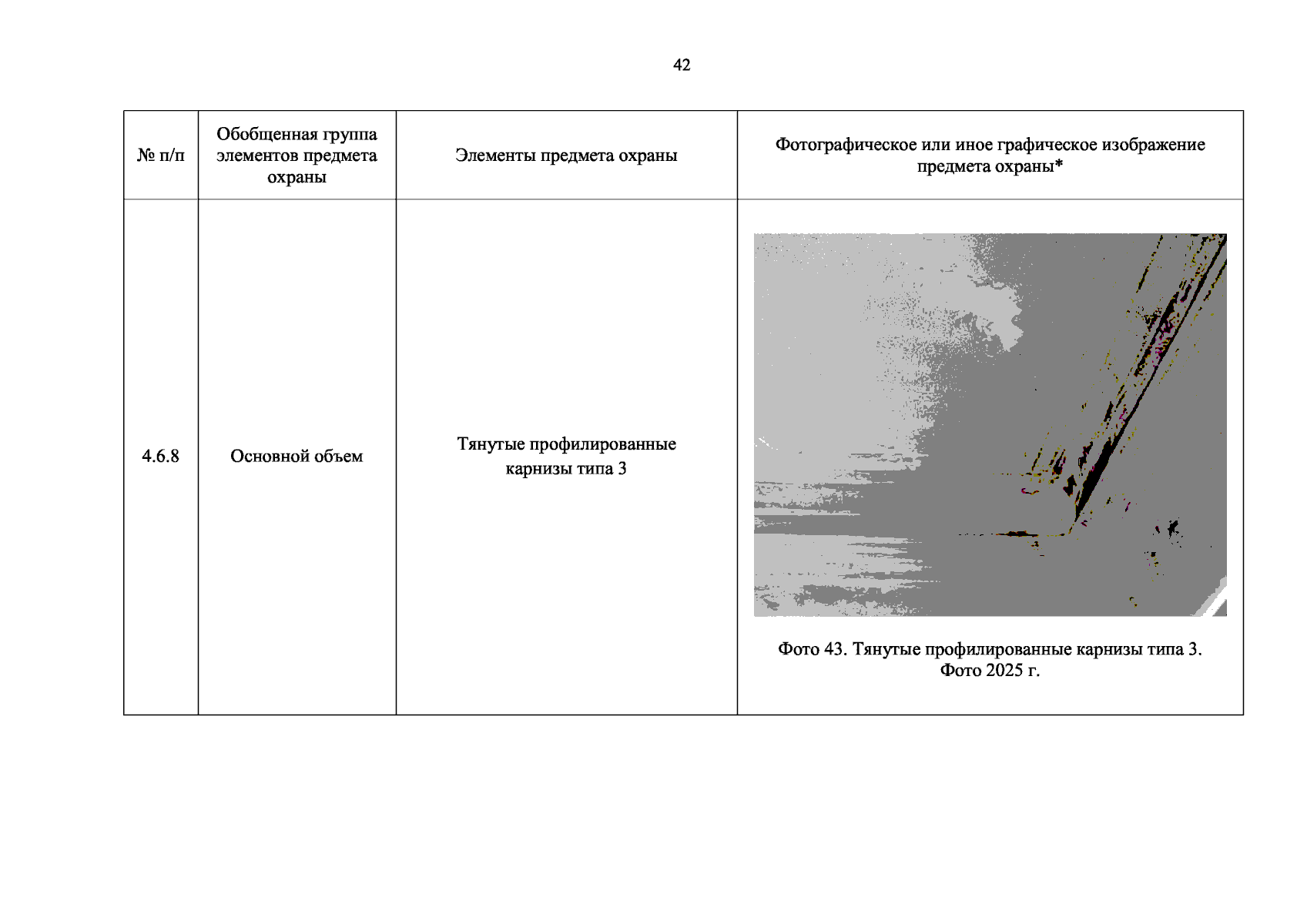 42

| № п/п | Обобщенная группа элементов предмета охраны | Элементы предмета охраны | Фотографическое или иное графическое изображение предмета охраны* |
|---|---|---|---|
| 4.6.8 | Основной объем | Тянутые профилированные карнизы типа 3 | Фото 43. Тянутые профилированные карнизы типа 3. Фото 2025 г. |